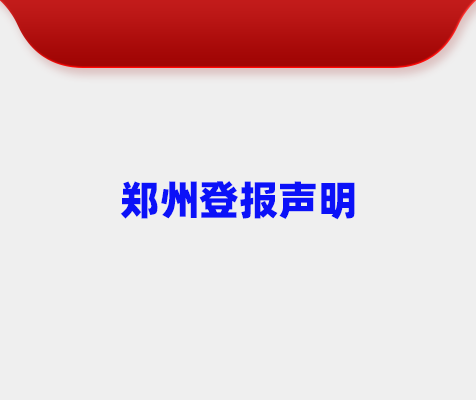 郑州登报声明